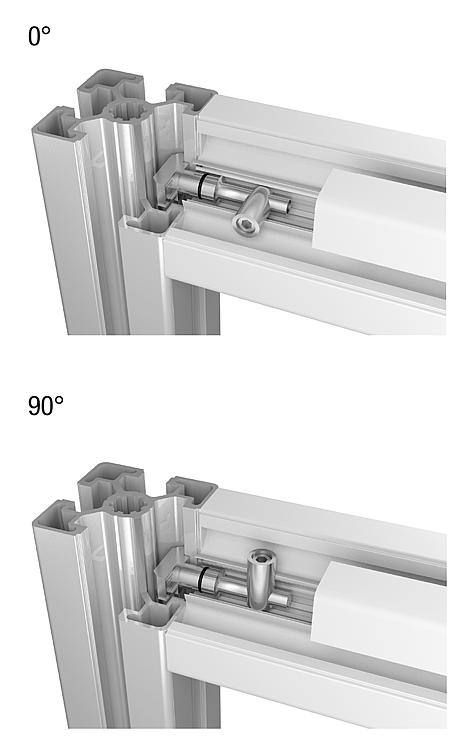 0°

90°