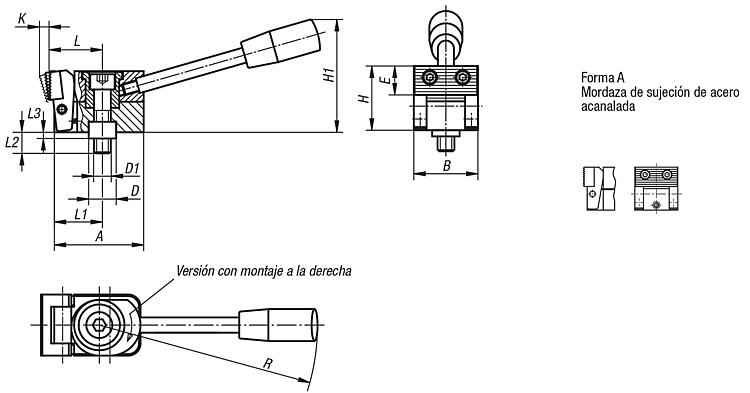 K
L
H1
L3
L2
D1
D
L1
A
E
H
B
Forma A
Mordaza de sujeción de acero acanalada
Versión con montaje a la derecha
R