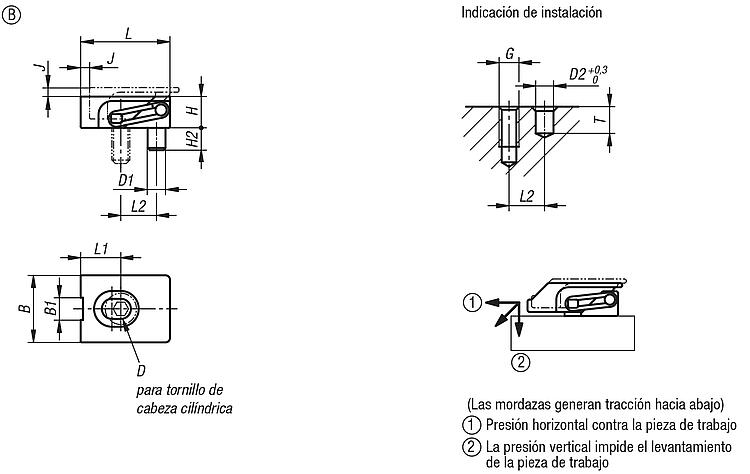 B

L

J

J

H

H2

D1

L2

L1

B

B1

D
para tornillo de cabeza cilíndrica

Indicación de instalación

G

$D2^{+0,3}_{0}$

T

L2

1

2

(Las mordazas generan tracción hacia abajo)
1 Presión horizontal contra la pieza de trabajo
2 La presión vertical impide el levantamiento de la pieza de trabajo