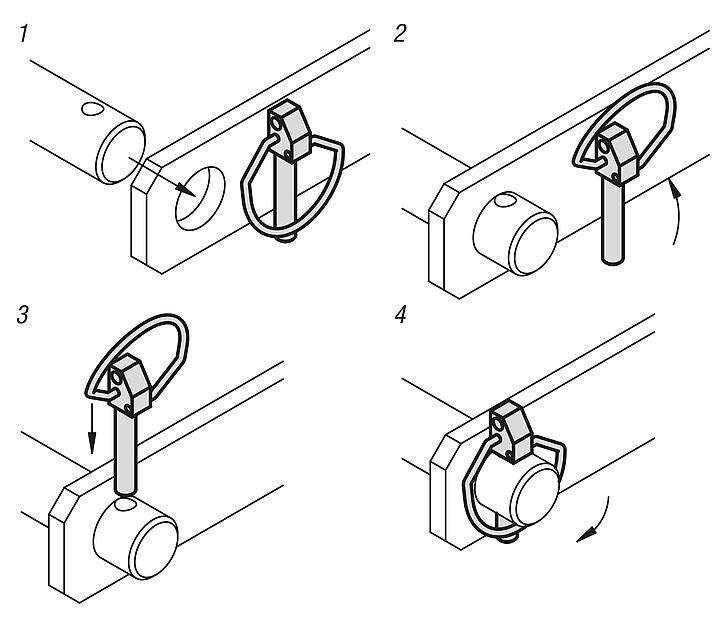 1
2
3
4