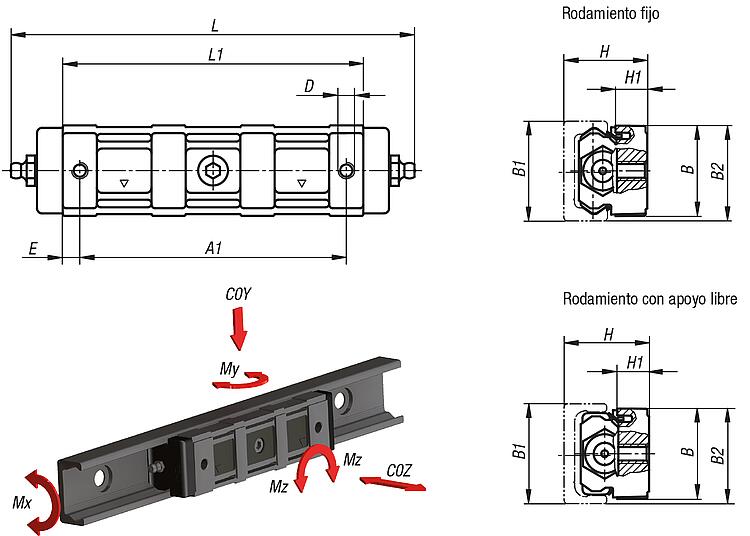 L
L1
D
E
A1
Rodamiento fijo
H
H1
B1
B
B2
C0Y
My
Mz
Mz
C0Z
Mx
Rodamiento con apoyo libre
H
H1
B1
B
B2